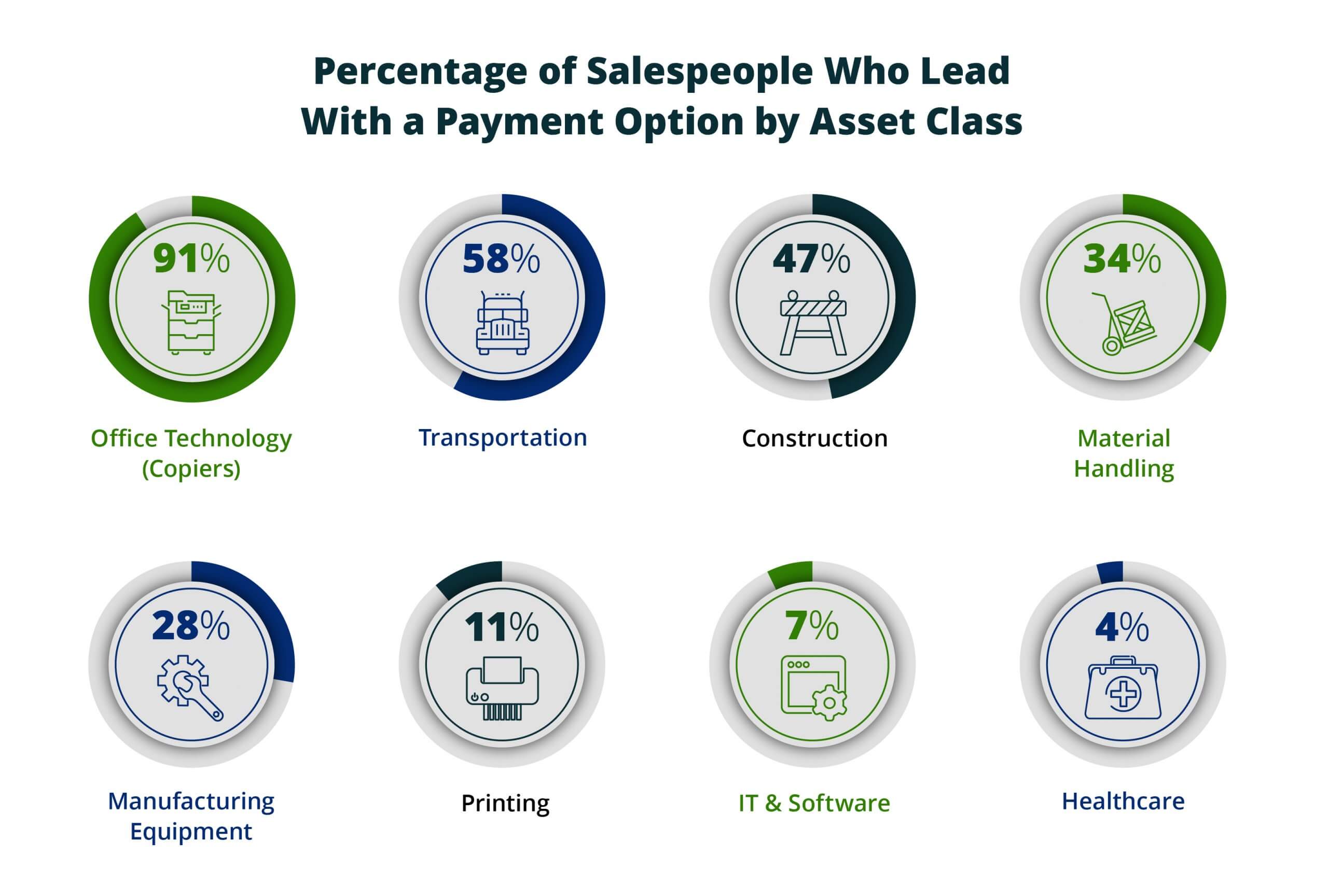 Percentage of Salespeople Who Lead With a Payment Option by Asset Class

91%

Office Technology (Copiers)

58%

Transportation

47%

Construction

34%

Material Handling

28%

Manufacturing Equipment

11%

Printing

7%

IT & Software

4%

Healthcare