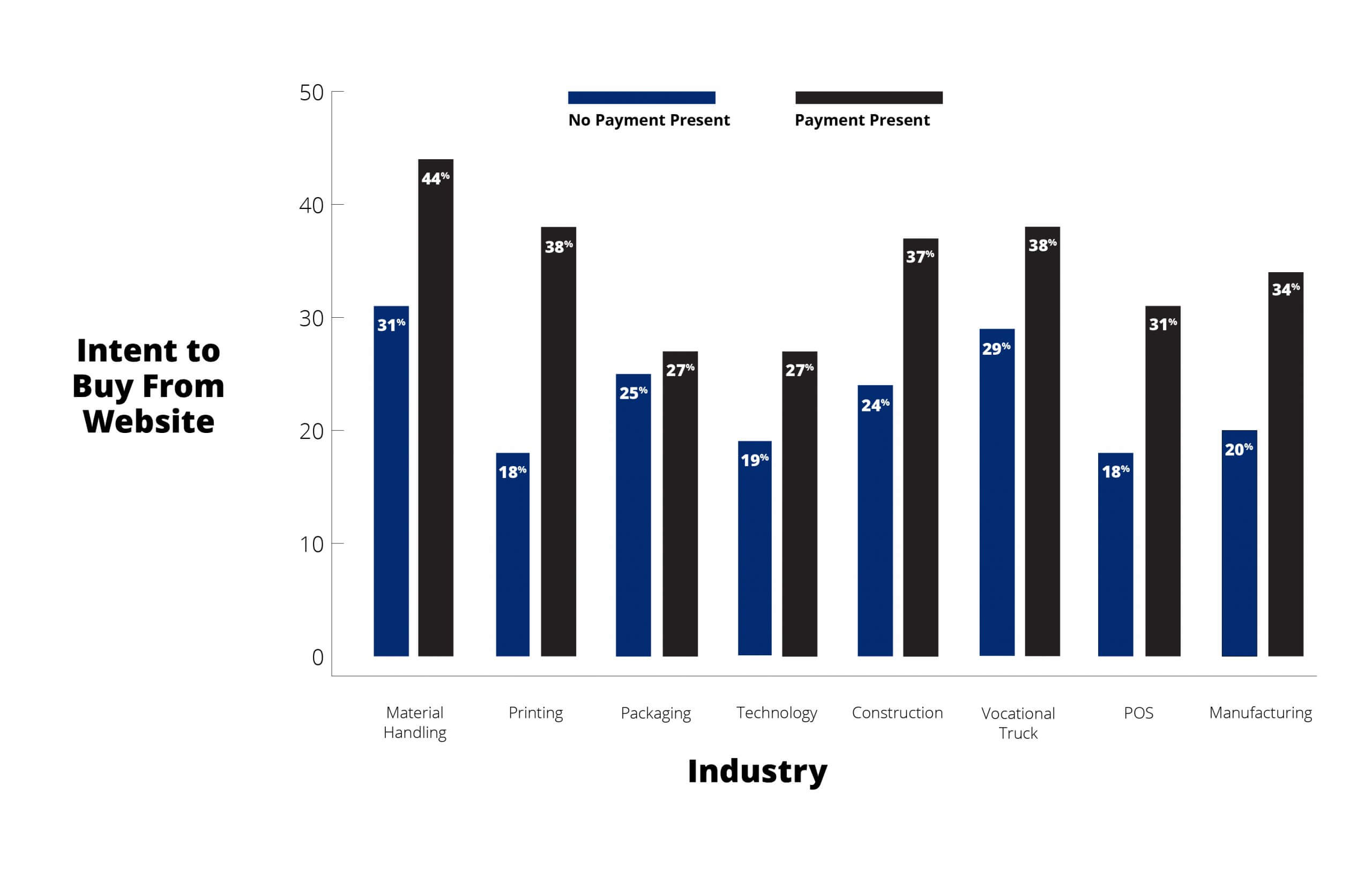 Intent to Buy From Website

50
40
30
20
10
0

No Payment Present
Payment Present

31%
44%
18%
38%
25%
27%
19%
27%
24%
37%
29%
38%
18%
31%
20%
34%

Material Handling
Printing
Packaging
Technology
Construction
Vocational Truck
POS
Manufacturing

Industry