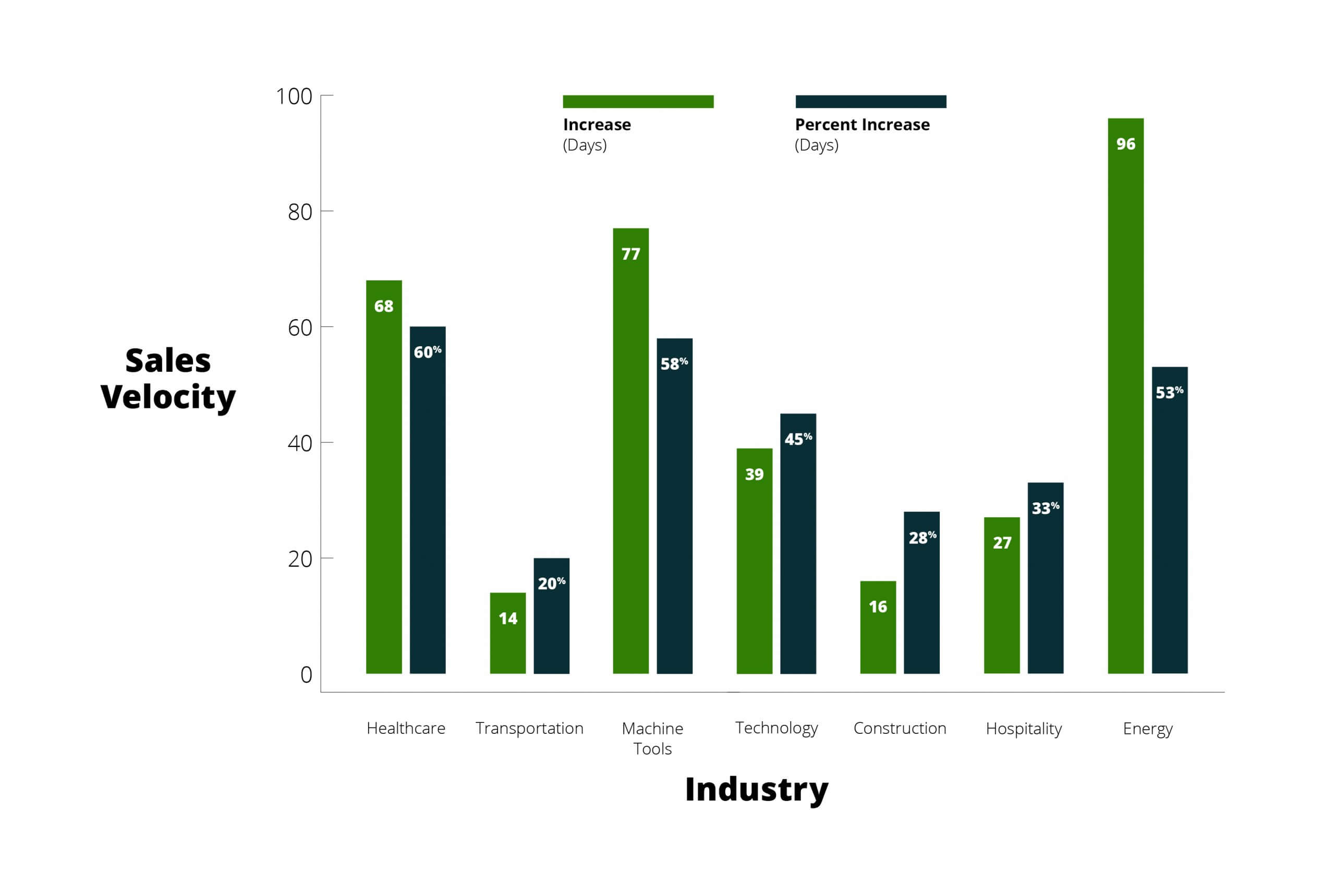 Sales Velocity

100
80
60
40
20
0

Increase
(Days)

Percent Increase
(Days)

68
60%
14
20%
77
58%
39
45%
16
28%
27
33%
96
53%

Healthcare
Transportation
Machine Tools
Technology
Construction
Hospitality
Energy

Industry